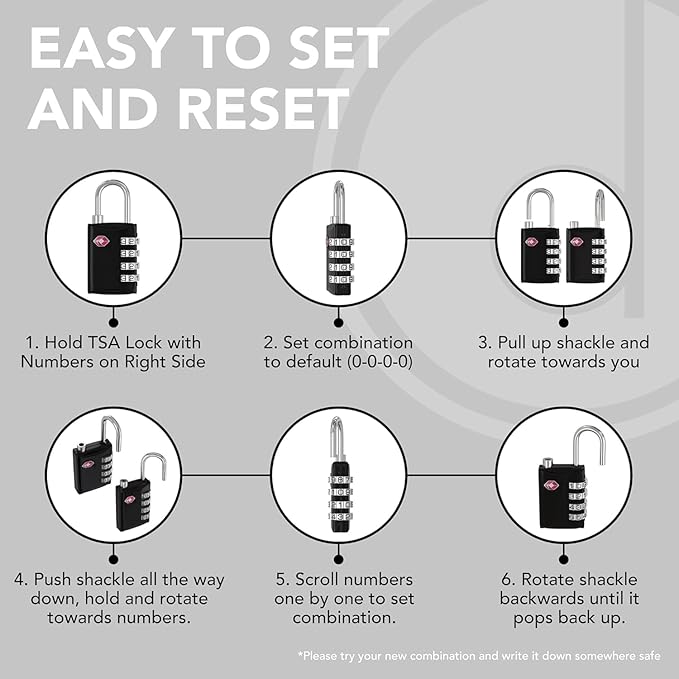 EASY TO SET AND RESET

1. Hold TSA Lock with Numbers on Right Side

2. Set combination to default (0-0-0-0)

3. Pull up shackle and rotate towards you

4. Push shackle all the way down, hold and rotate towards numbers.

5. Scroll numbers one by one to set combination.

6. Rotate shackle backwards until it pops back up.

*Please try your new combination and write it down somewhere safe