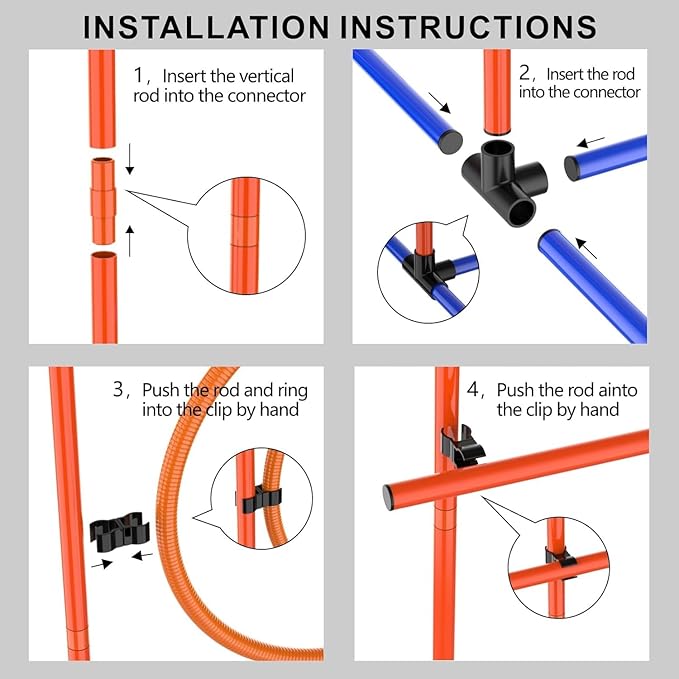 INSTALLATION INSTRUCTIONS

1，Insert the vertical rod into the connector

2，Insert the rod into the connector

3，Push the rod and ring into the clip by hand

4，Push the rod ainto the clip by hand