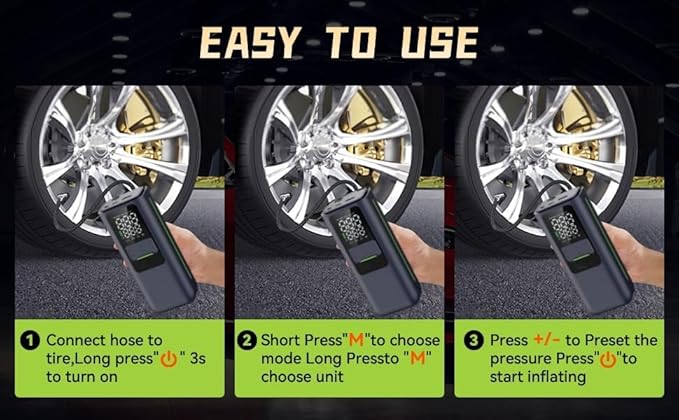 EASY TO USE

1 Connect hose to tire,Long press"⏻" 3s to turn on

2 Short Press"M"to choose mode Long Pressto "M" choose unit

3 Press +/- to Preset the pressure Press"⏻"to start inflating