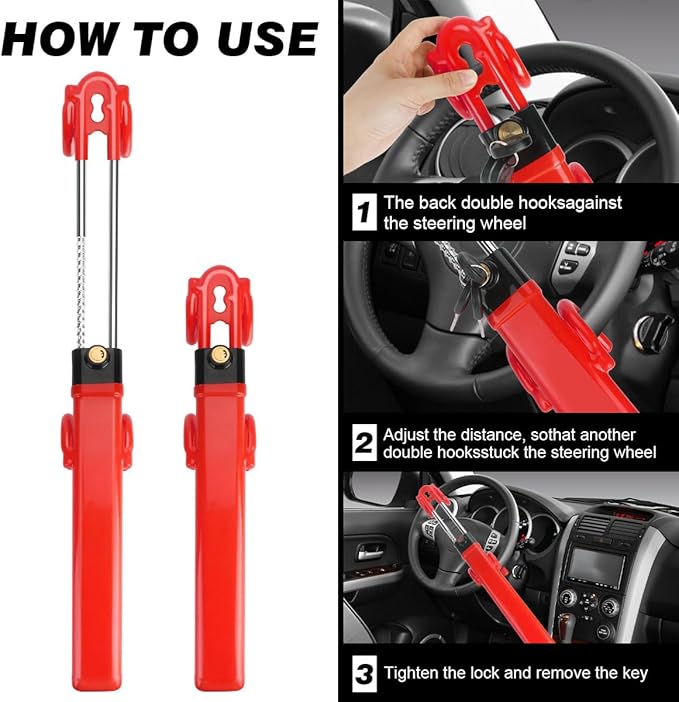 HOW TO USE

1 The back double hooksagainst the steering wheel

2 Adjust the distance, sothat another double hooksstuck the steering wheel

3 Tighten the lock and remove the key