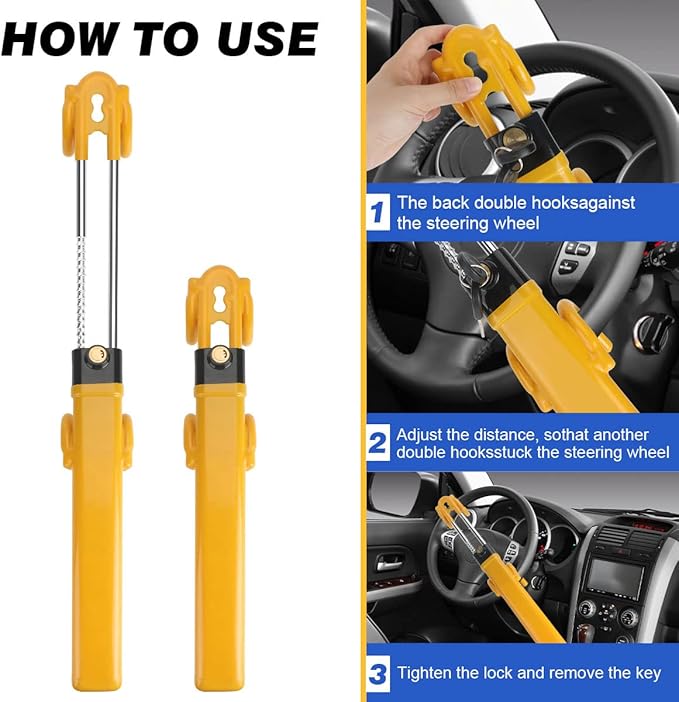 HOW TO USE

1 The back double hooksagainst the steering wheel

2 Adjust the distance, sothat another double hooksstuck the steering wheel

3 Tighten the lock and remove the key