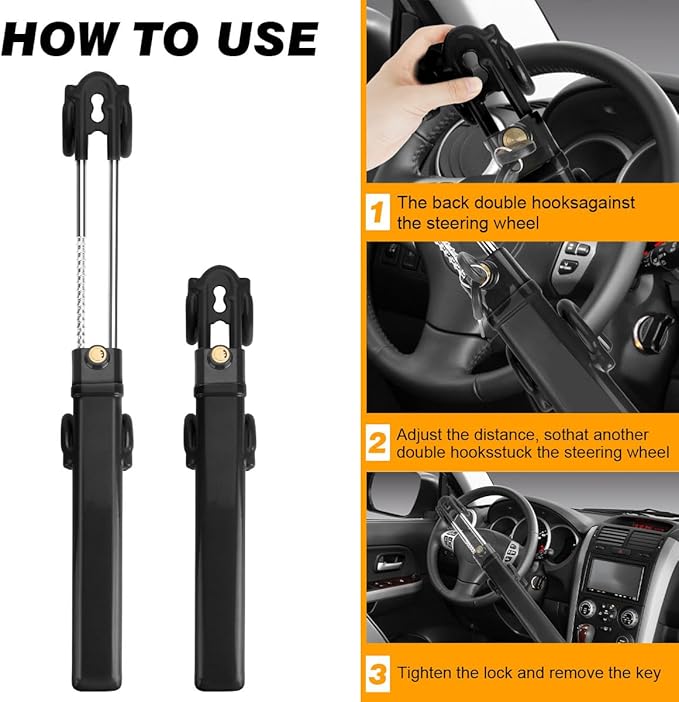 HOW TO USE

1 The back double hooksagainst the steering wheel

2 Adjust the distance, sothat another double hooksstuck the steering wheel

3 Tighten the lock and remove the key