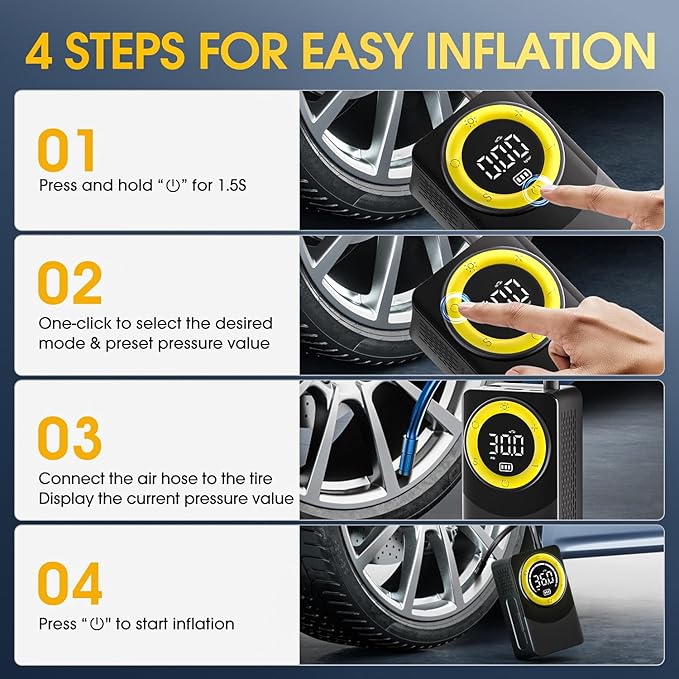 4 STEPS FOR EASY INFLATION

01

Press and hold "⏻" for 1.5S

00.0

02

One-click to select the desired mode & preset pressure value

03

Connect the air hose to the tire Display the current pressure value

30.0

04

Press "⏻" to start inflation

36.0