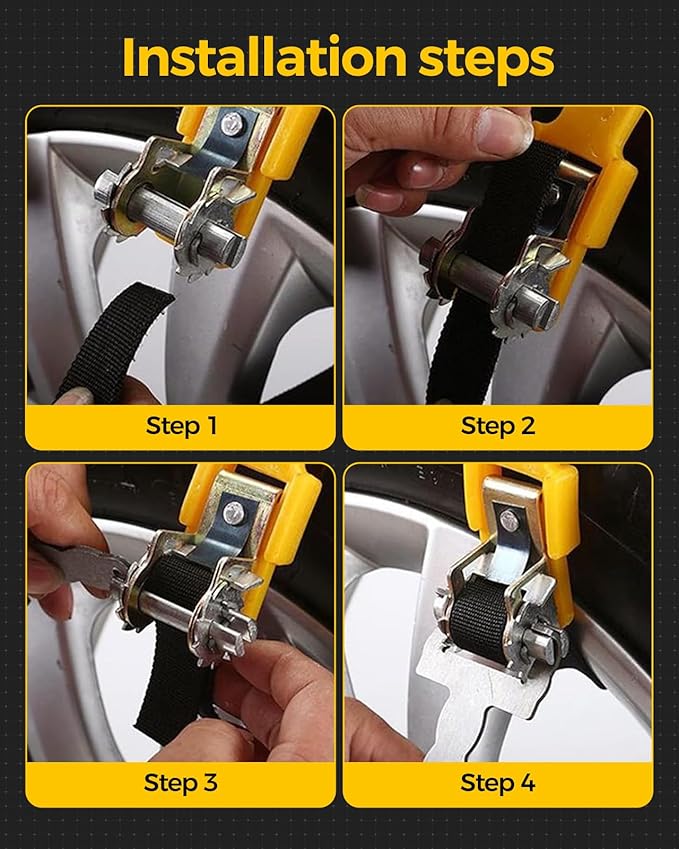 Installation steps

Step 1

Step 2

Step 3

Step 4