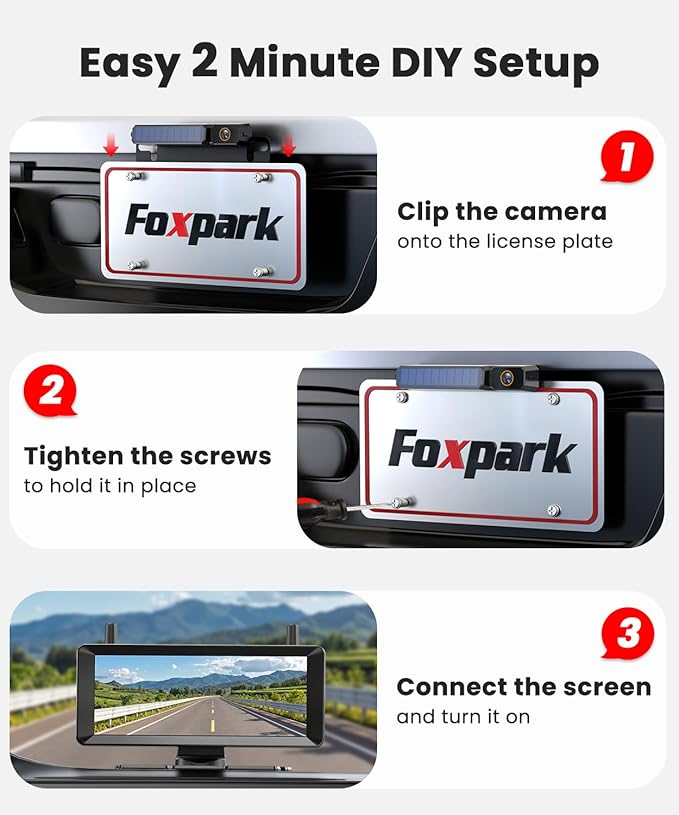 Easy 2 Minute DIY Setup

Foxpark

1

Clip the camera
onto the license plate

2

Tighten the screws
to hold it in place

Foxpark

3

Connect the screen
and turn it on