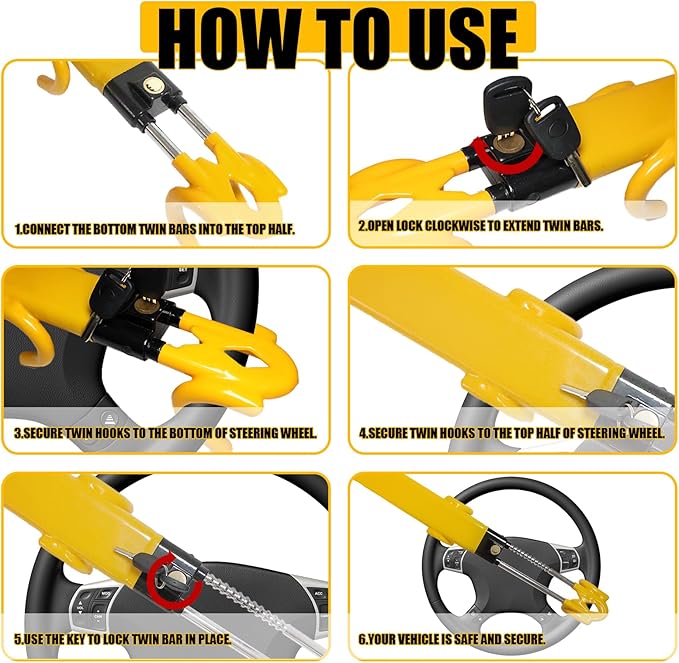 HOW TO USE

1.CONNECT THE BOTTOM TWIN BARS INTO THE TOP HALF.

2.OPEN LOCK CLOCKWISE TO EXTEND TWIN BARS.

3.SECURE TWIN HOOKS TO THE BOTTOM OF STEERING WHEEL.

4.SECURE TWIN HOOKS TO THE TOP HALF OF STEERING WHEEL.

5.USE THE KEY TO LOCK TWIN BAR IN PLACE.

6.YOUR VEHICLE IS SAFE AND SECURE.