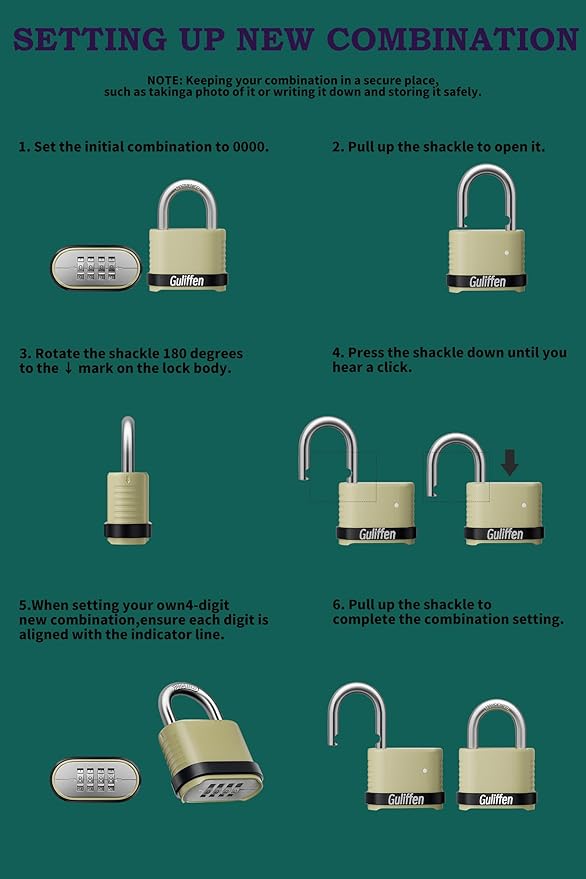 SETTING UP NEW COMBINATION

NOTE: Keeping your combination in a secure place, such as takinga photo of it or writing it down and storing it safely.

1. Set the initial combination to 0000.

Guliffen

2. Pull up the shackle to open it.

Guliffen

3. Rotate the shackle 180 degrees to the ↓ mark on the lock body.

4. Press the shackle down until you hear a click.

Guliffen

Guliffen

5.When setting your own4-digit new combination,ensure each digit is aligned with the indicator line.

6. Pull up the shackle to complete the combination setting.

Guliffen

Guliffen