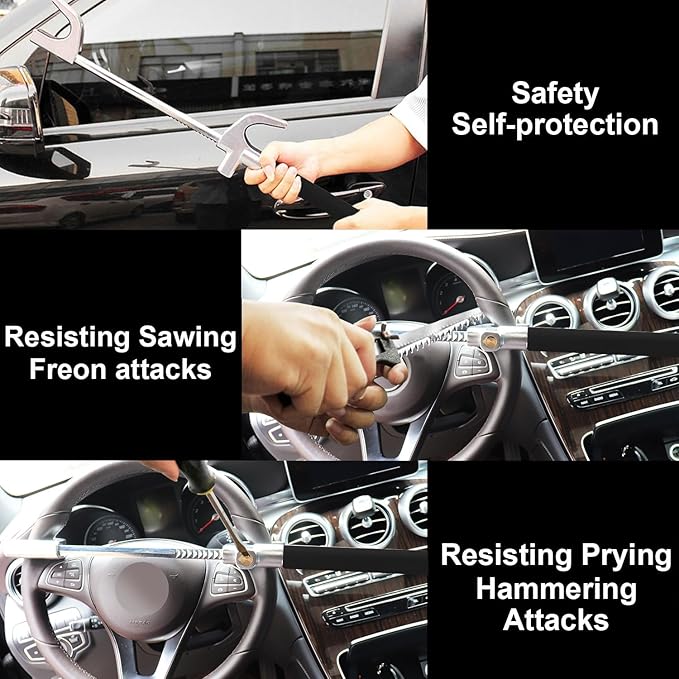 Safety
Self-protection

Resisting Sawing
Freon attacks

Resisting Prying
Hammering
Attacks