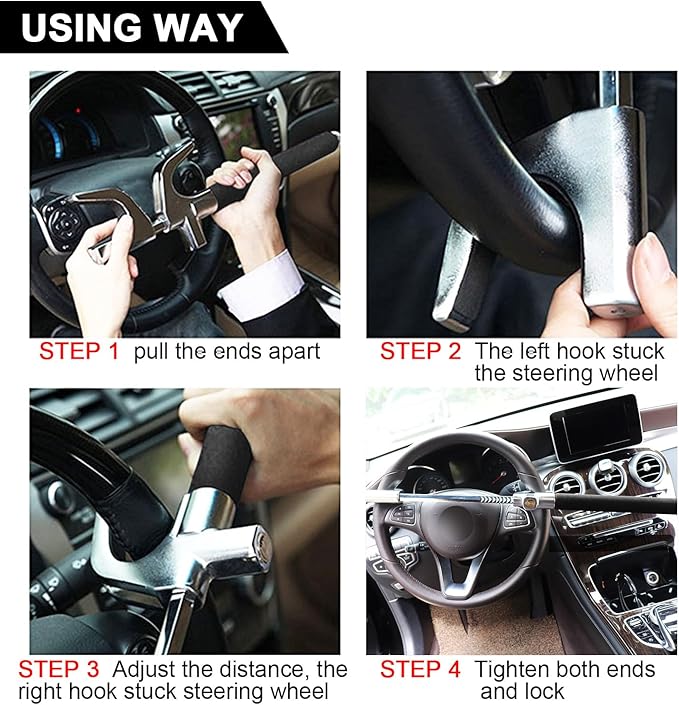 USING WAY

STEP 1 pull the ends apart

STEP 2 The left hook stuck the steering wheel

STEP 3 Adjust the distance, the right hook stuck steering wheel

STEP 4 Tighten both ends and lock