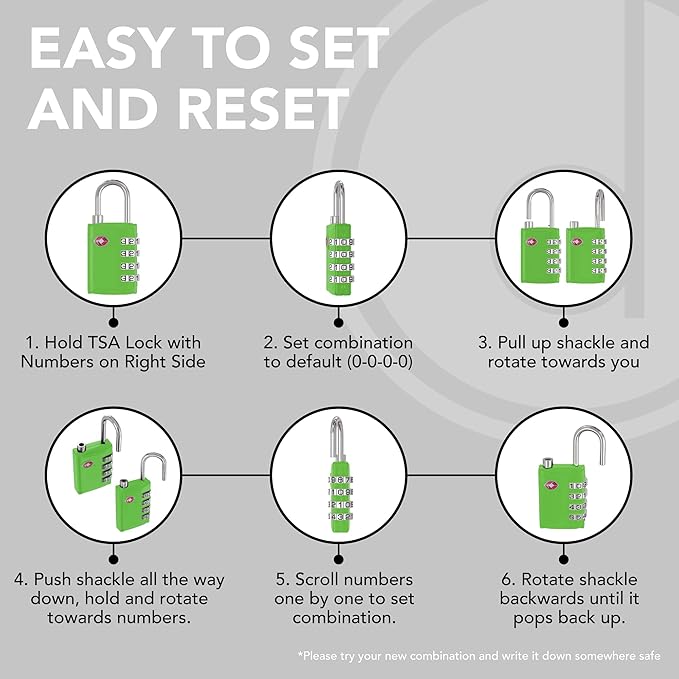 EASY TO SET AND RESET

1. Hold TSA Lock with Numbers on Right Side

2. Set combination to default (0-0-0-0)

3. Pull up shackle and rotate towards you

4. Push shackle all the way down, hold and rotate towards numbers.

5. Scroll numbers one by one to set combination.

6. Rotate shackle backwards until it pops back up.

*Please try your new combination and write it down somewhere safe