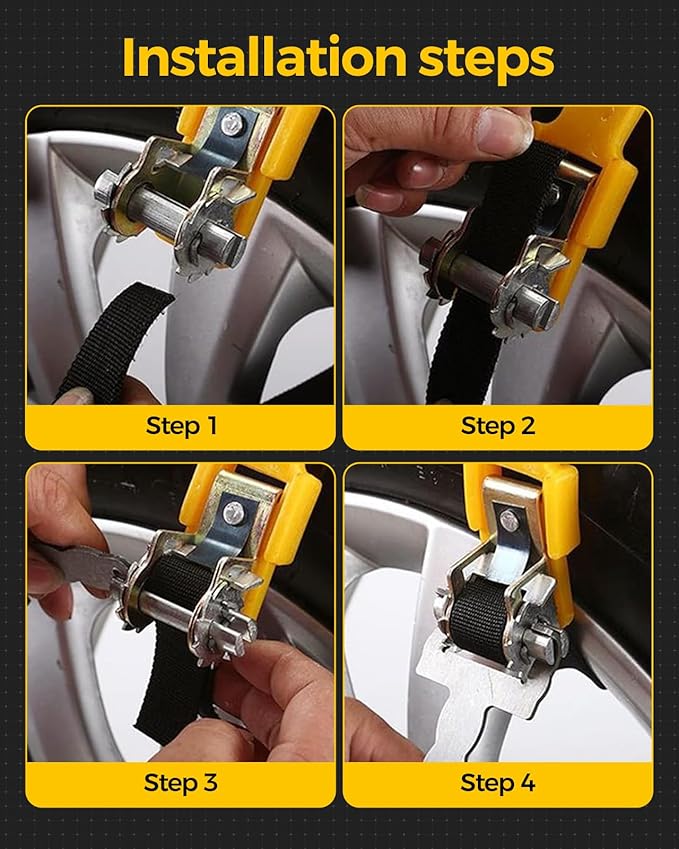 Installation steps

Step 1

Step 2

Step 3

Step 4