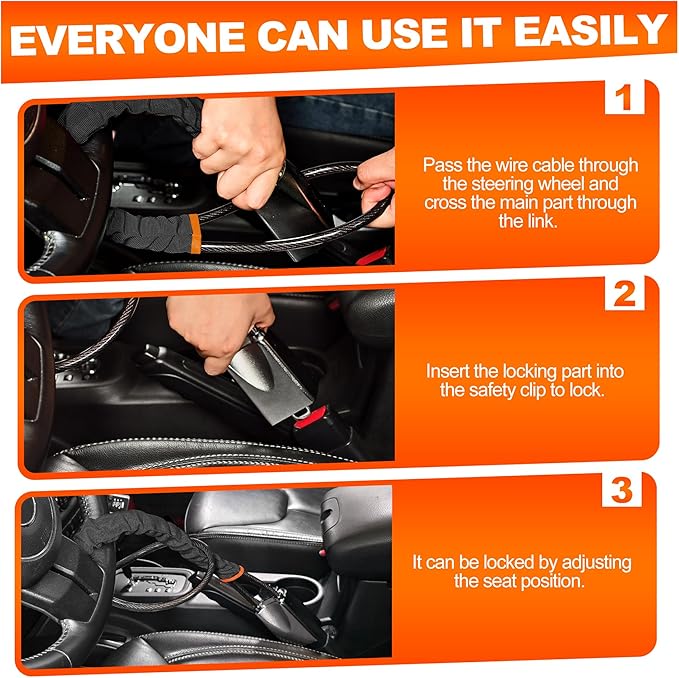 EVERYONE CAN USE IT EASILY

1

Pass the wire cable through the steering wheel and cross the main part through the link.

2

Insert the locking part into the safety clip to lock.

3

It can be locked by adjusting the seat position.