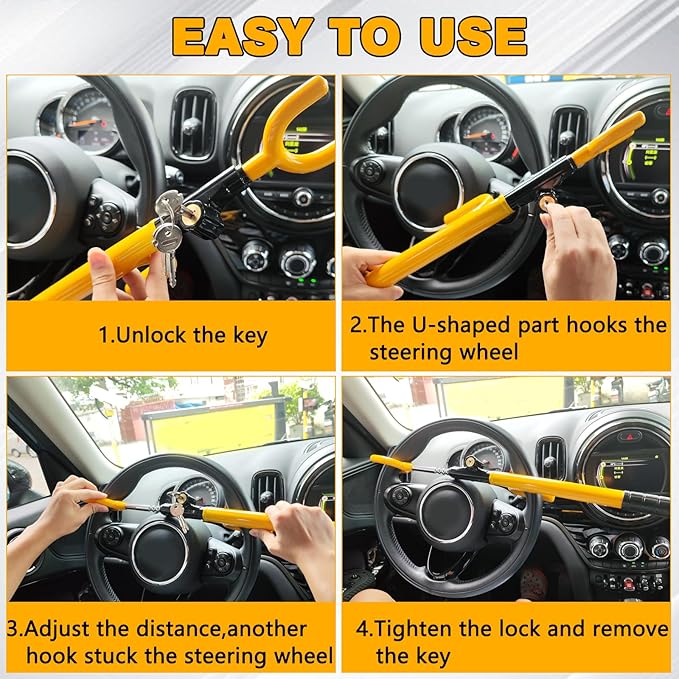 EASY TO USE

1.Unlock the key

2.The U-shaped part hooks the steering wheel

3.Adjust the distance,another hook stuck the steering wheel

4.Tighten the lock and remove the key