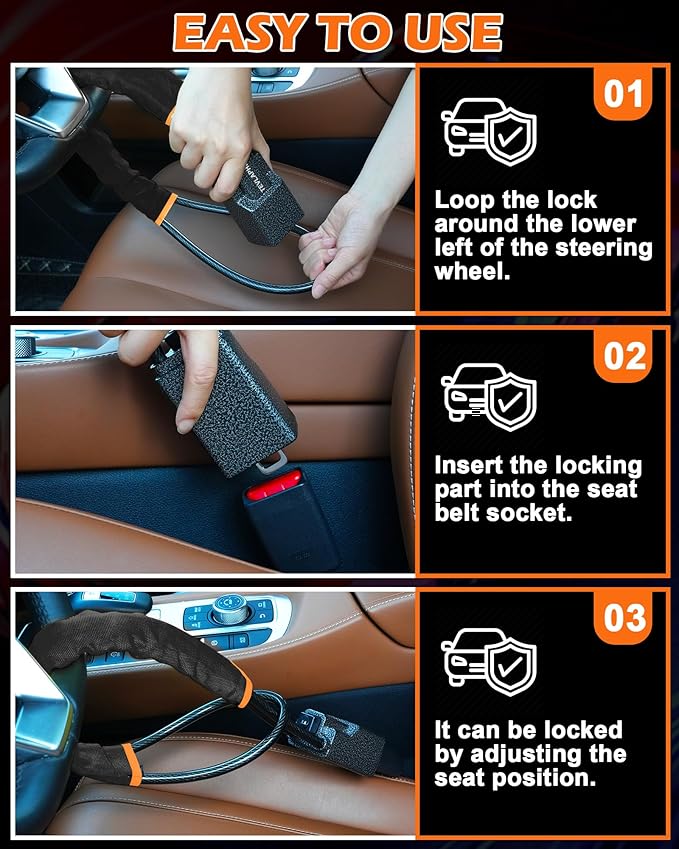 EASY TO USE

01

Loop the lock around the lower left of the steering wheel.

02

Insert the locking part into the seat belt socket.

03

It can be locked by adjusting the seat position.