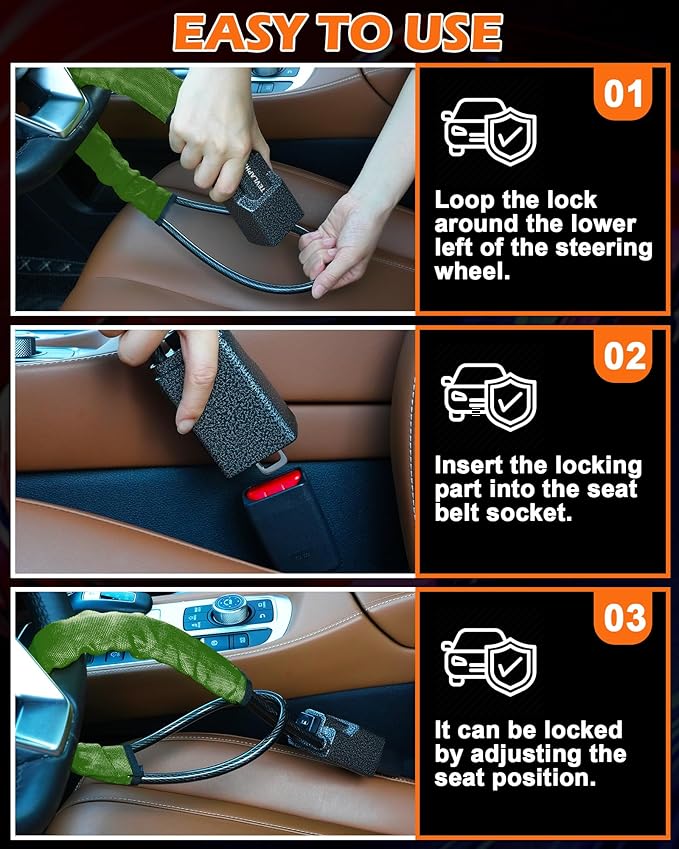 EASY TO USE

01

Loop the lock around the lower left of the steering wheel.

02

Insert the locking part into the seat belt socket.

03

It can be locked by adjusting the seat position.