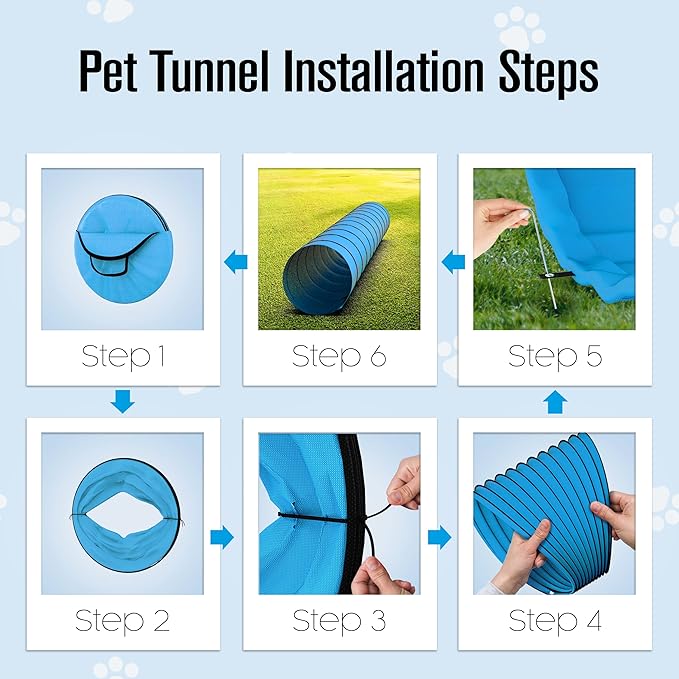 Pet Tunnel Installation Steps

Step 1

Step 6

Step 5

Step 2

Step 3

Step 4