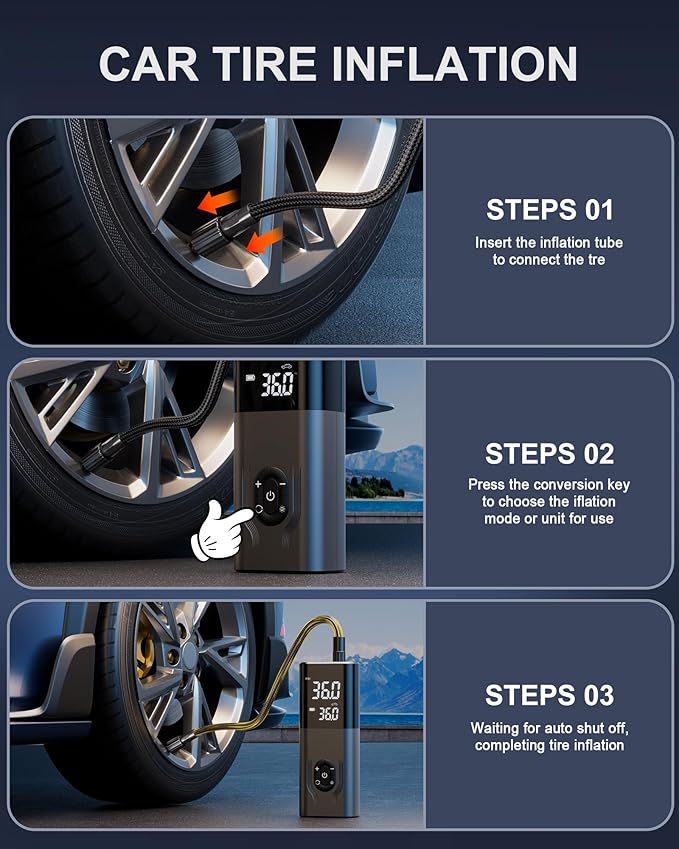 CAR TIRE INFLATION

STEPS 01
Insert the inflation tube to connect the tre

36.0

STEPS 02
Press the conversion key to choose the iflation mode or unit for use

36.0
36.0

STEPS 03
Waiting for auto shut off, completing tire inflation