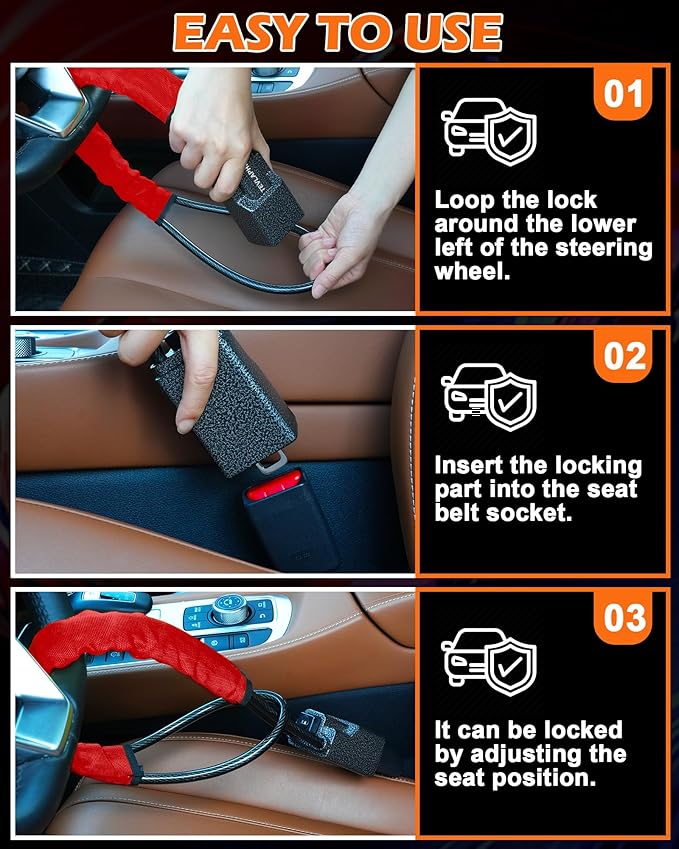 EASY TO USE

01

Loop the lock around the lower left of the steering wheel.

02

Insert the locking part into the seat belt socket.

03

It can be locked by adjusting the seat position.