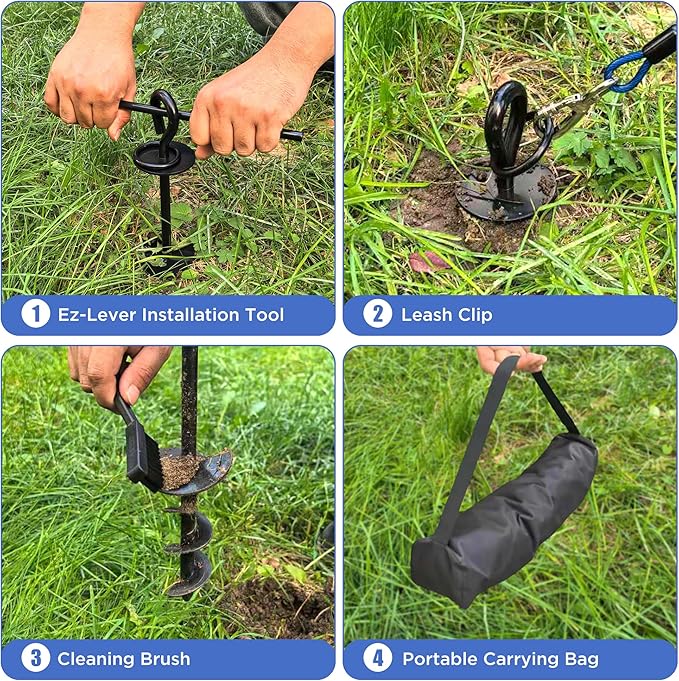 1 Ez-Lever Installation Tool

2 Leash Clip

3 Cleaning Brush

4 Portable Carrying Bag